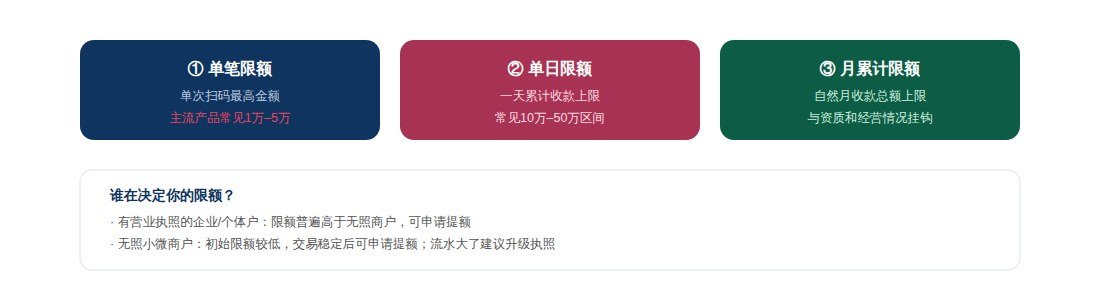 ① 单笔限额
单次扫码最高金额
主流产品常见1万–5万

② 单日限额
一天累计收款上限
常见10万–50万区间

③ 月累计限额
自然月收款总额上限
与资质和经营情况挂钩

谁在决定你的限额？
· 有营业执照的企业/个体户：限额普遍高于无照商户，可申请提额
· 无照小微商户：初始限额较低，交易稳定后可申请提额；流水大了建议升级执照